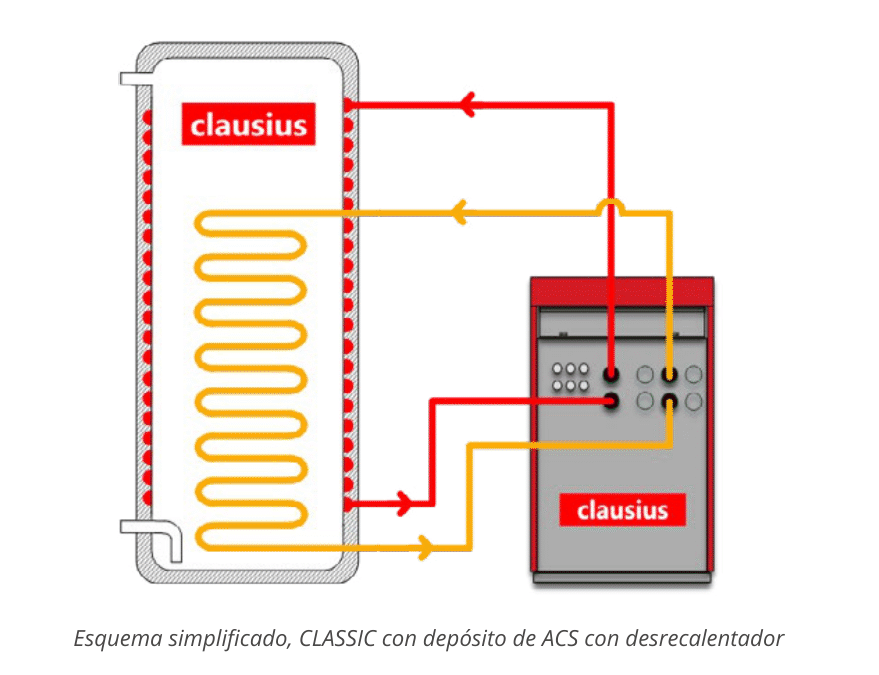 clausius

clausius

Esquema simplificado, CLASSIC con depósito de ACS con desrecalentador